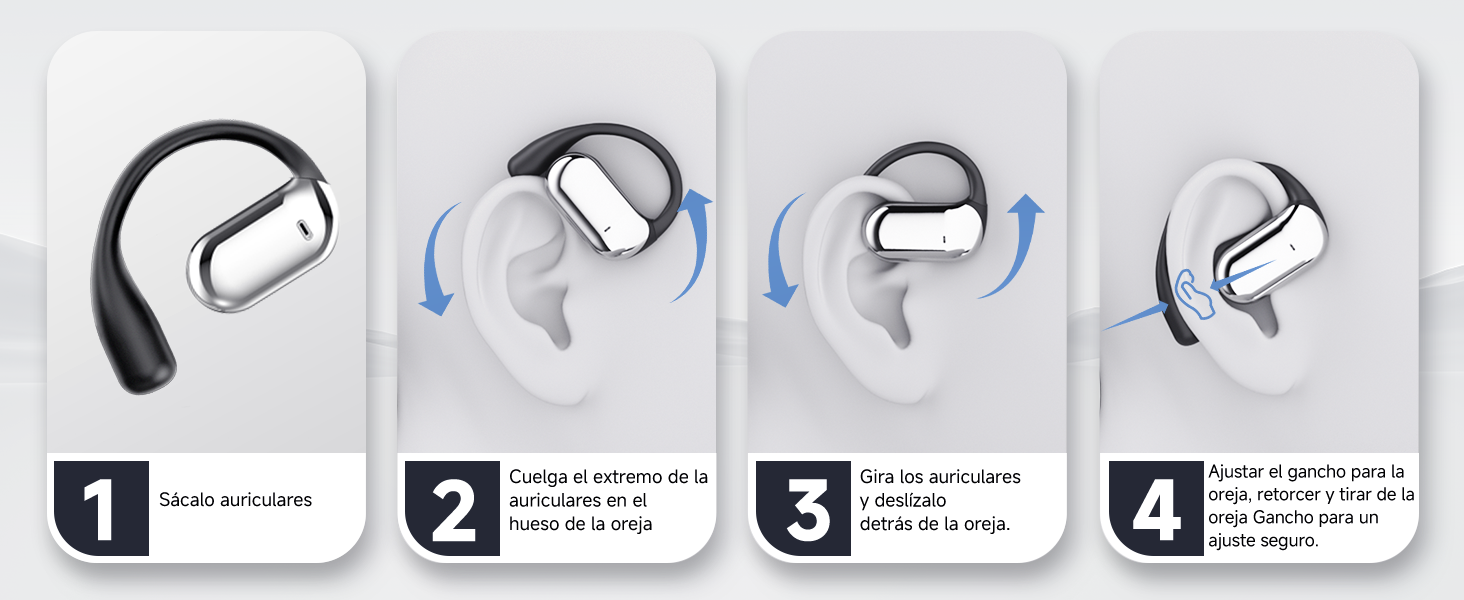 1
Sácalo auriculares

2
Cuelga el extremo de la auriculares en el hueso de la oreja

3
Gira los auriculares y deslízalo detrás de la oreja.

4
Ajustar el gancho para la oreja, retorcer y tirar de la oreja Gancho para un ajuste seguro.